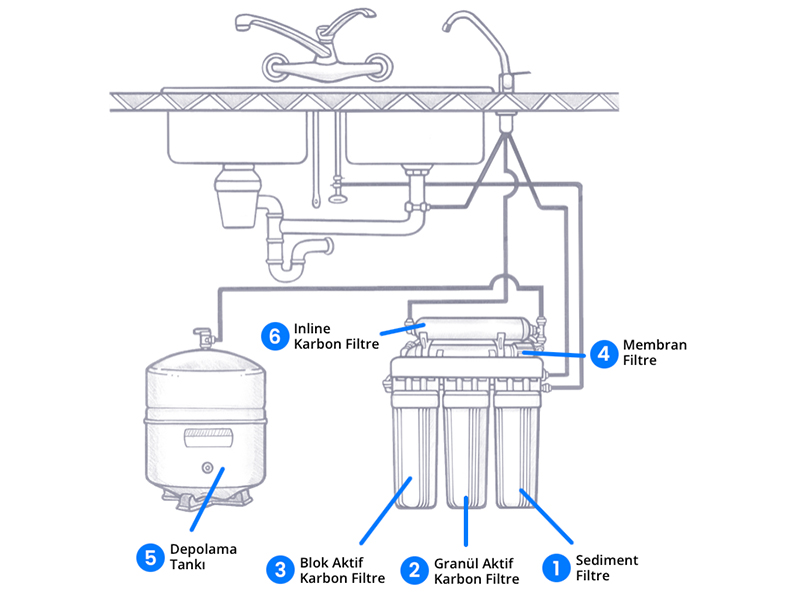 6 Inline Karbon Filtre

4 Membran Filtre

5 Depolama Tankı

3 Blok Aktif Karbon Filtre

2 Granül Aktif Karbon Filtre

1 Sediment Filtre